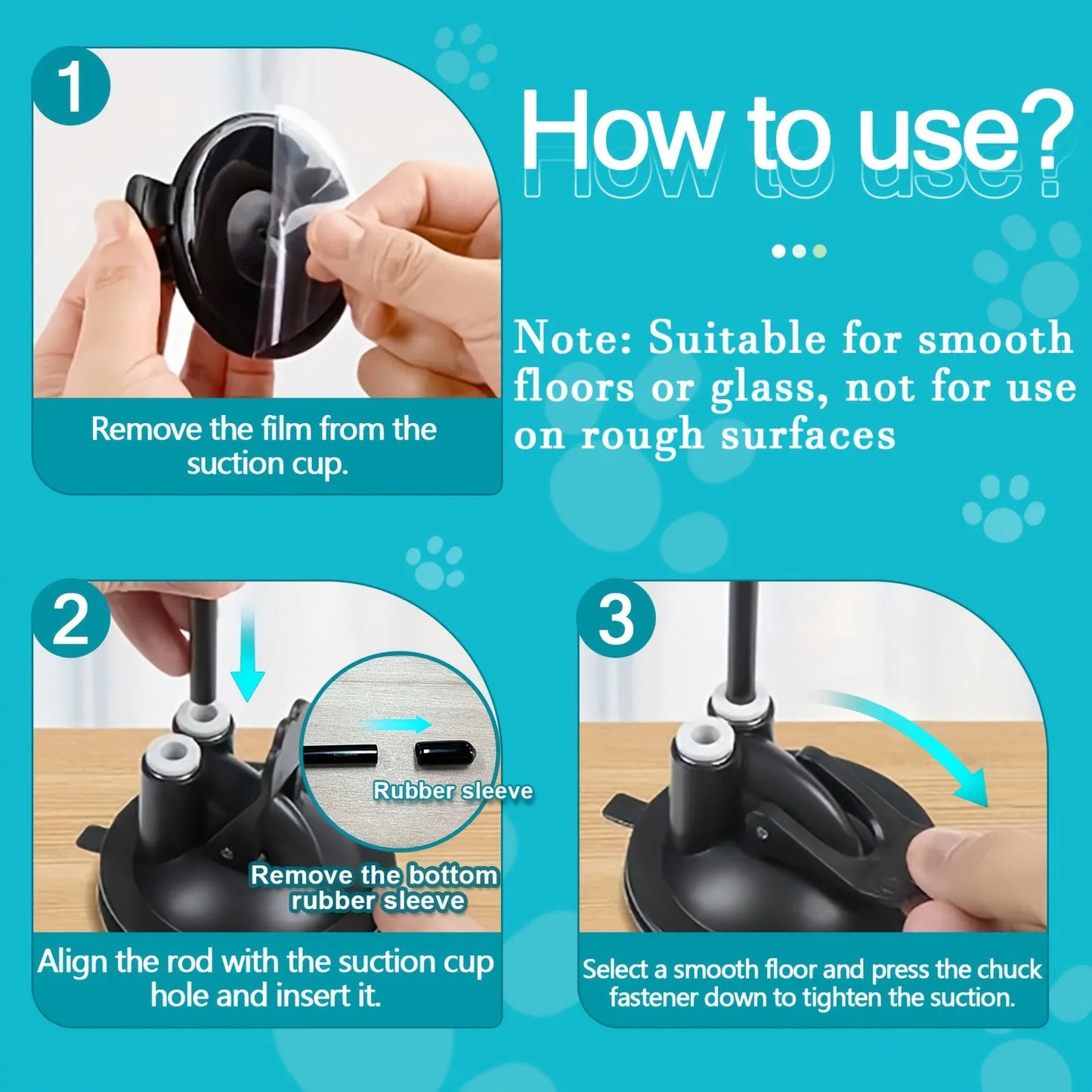 1

Remove the film from the suction cup.

How to use?

Note: Suitable for smooth floors or glass, not for use on rough surfaces

2

Rubber sleeve

Remove the bottom rubber sleeve

Align the rod with the suction cup hole and insert it.

3

Select a smooth floor and press the chuck fastener down to tighten the suction.